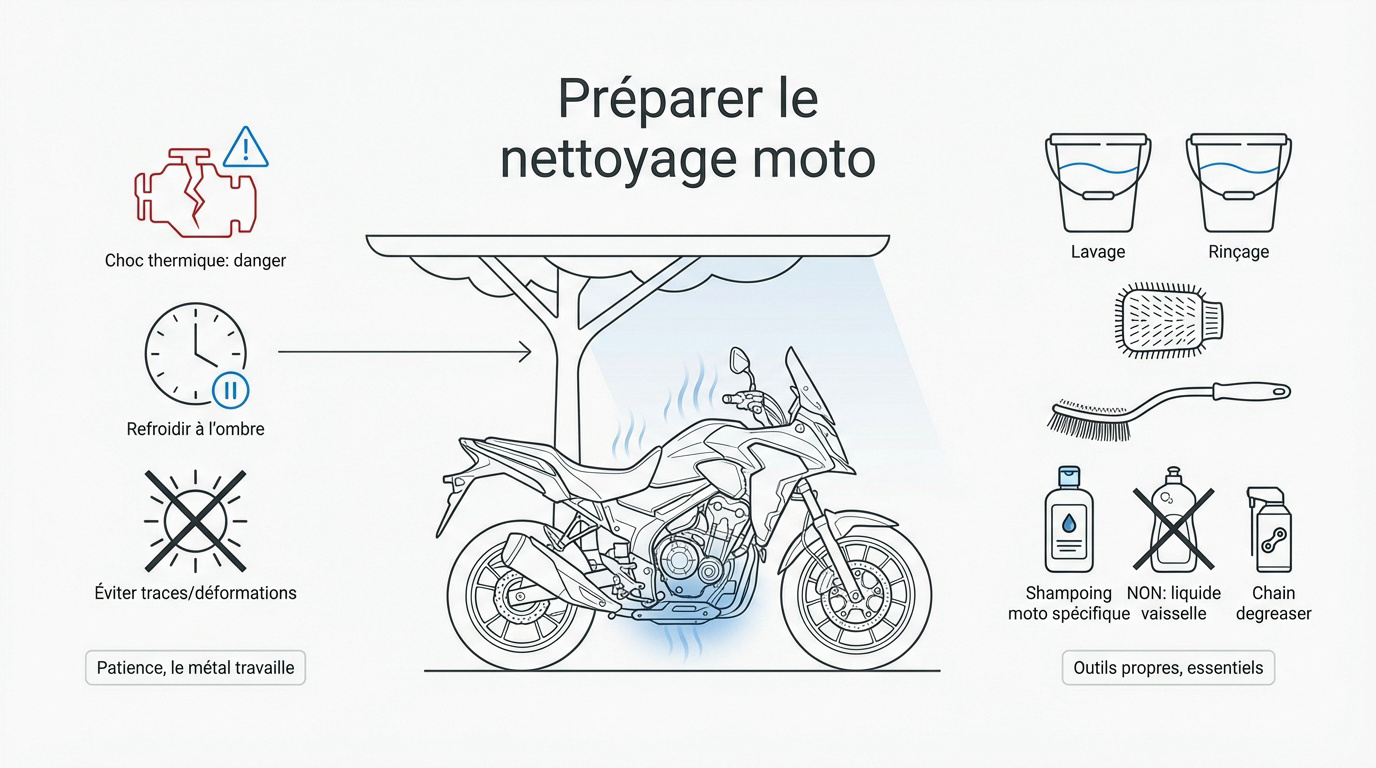 Préparer le nettoyage moto

Choc thermique: danger

Refroidir à l'ombre

Éviter traces/déformations

Patience, le métal travaille

Lavage

Rinçage

Shampoing moto spécifique

NON: liquide vaisselle

Chain degreaser

Outils propres, essentiels